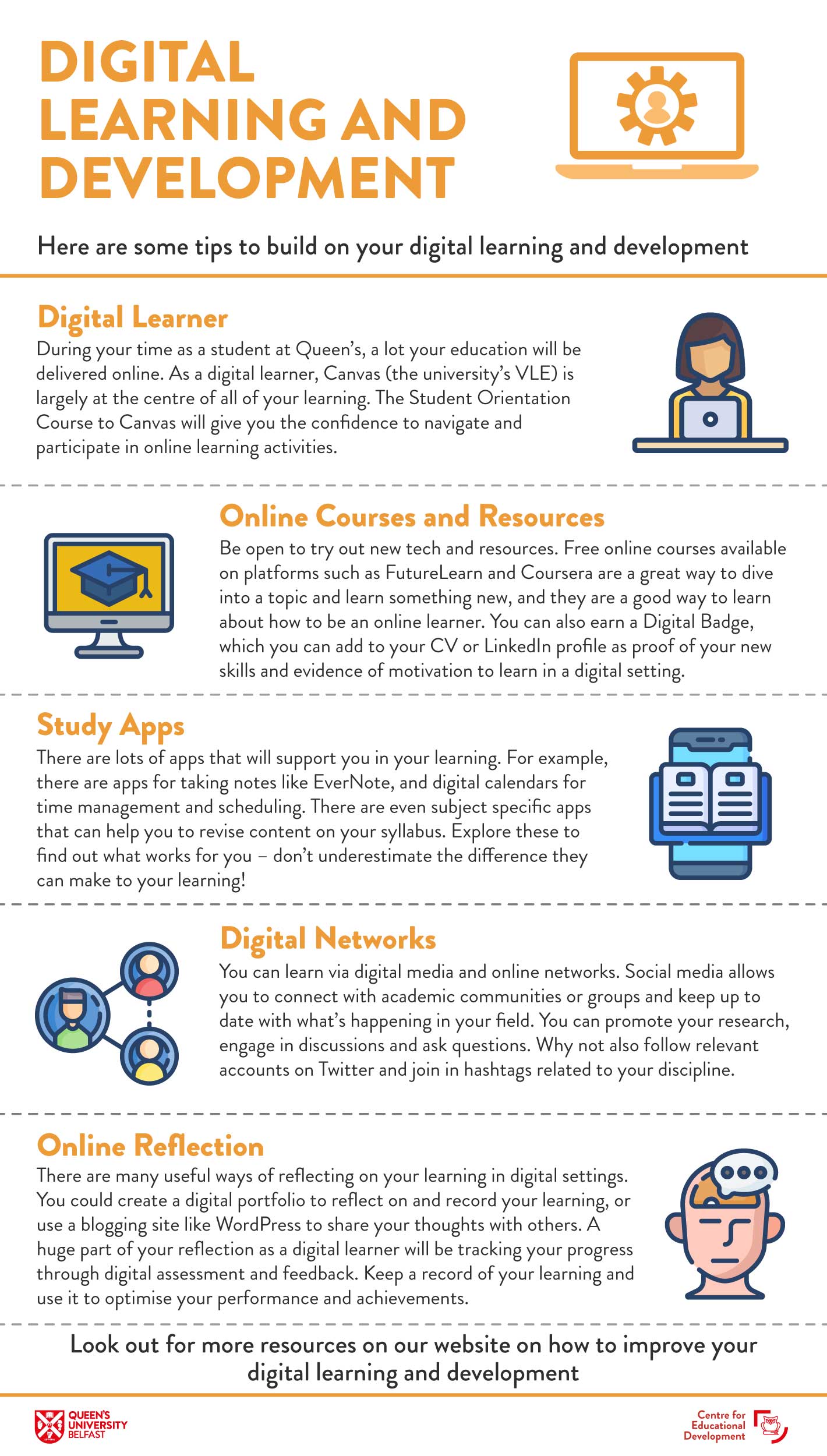 DIGITAL LEARNING AND DEVELOPMENT

Here are some tips to build on your digital learning and development

Digital Learner
During your time as a student at Queen's, a lot your education will be delivered online. As a digital learner, Canvas (the university's VLE) is largely at the centre of all of your learning. The Student Orientation Course to Canvas will give you the confidence to navigate and participate in online learning activities.

Online Courses and Resources
Be open to try out new tech and resources. Free online courses available on platforms such as FutureLearn and Coursera are a great way to dive into a topic and learn something new, and they are a good way to learn about how to be an online learner. You can also earn a Digital Badge, which you can add to your CV or LinkedIn profile as proof of your new skills and evidence of motivation to learn in a digital setting.

Study Apps
There are lots of apps that will support you in your learning. For example, there are apps for taking notes like EverNote, and digital calendars for time management and scheduling. There are even subject specific apps that can help you to revise content on your syllabus. Explore these to find out what works for you – don't underestimate the difference they can make to your learning!

Digital Networks
You can learn via digital media and online networks. Social media allows you to connect with academic communities or groups and keep up to date with what's happening in your field. You can promote your research, engage in discussions and ask questions. Why not also follow relevant accounts on Twitter and join in hashtags related to your discipline.

Online Reflection
There are many useful ways of reflecting on your learning in digital settings. You could create a digital portfolio to reflect on and record your learning, or use a blogging site like WordPress to share your thoughts with others. A huge part of your reflection as a digital learner will be tracking your progress through digital assessment and feedback. Keep a record of your learning and use it to optimise your performance and achievements.

Look out for more resources on our website on how to improve your digital learning and development

QUEEN'S UNIVERSITY BELFAST

Centre for Educational Development